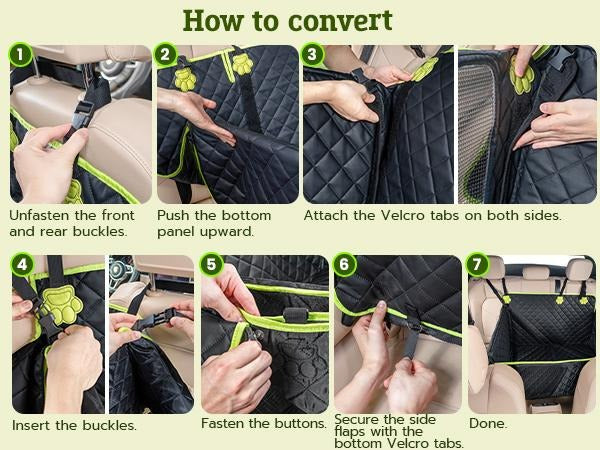 How to convert

1
Unfasten the front and rear buckles.

2
Push the bottom panel upward.

3
Attach the Velcro tabs on both sides.

4
Insert the buckles.

5
Fasten the buttons.

6
Secure the side flaps with the bottom Velcro tabs.

7
Done.